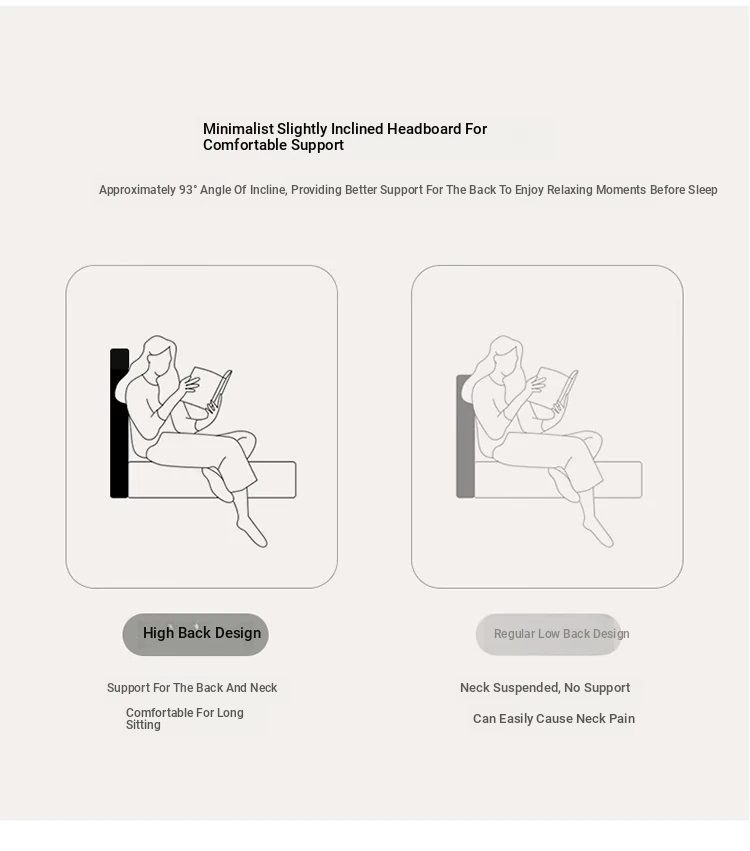 Minimalist Slightly Inclined Headboard For Comfortable Support

Approximately 93° Angle Of Incline, Providing Better Support For The Back To Enjoy Relaxing Moments Before Sleep

High Back Design

Support For The Back And Neck

Comfortable For Long Sitting

Regular Low Back Design

Neck Suspended, No Support

Can Easily Cause Neck Pain