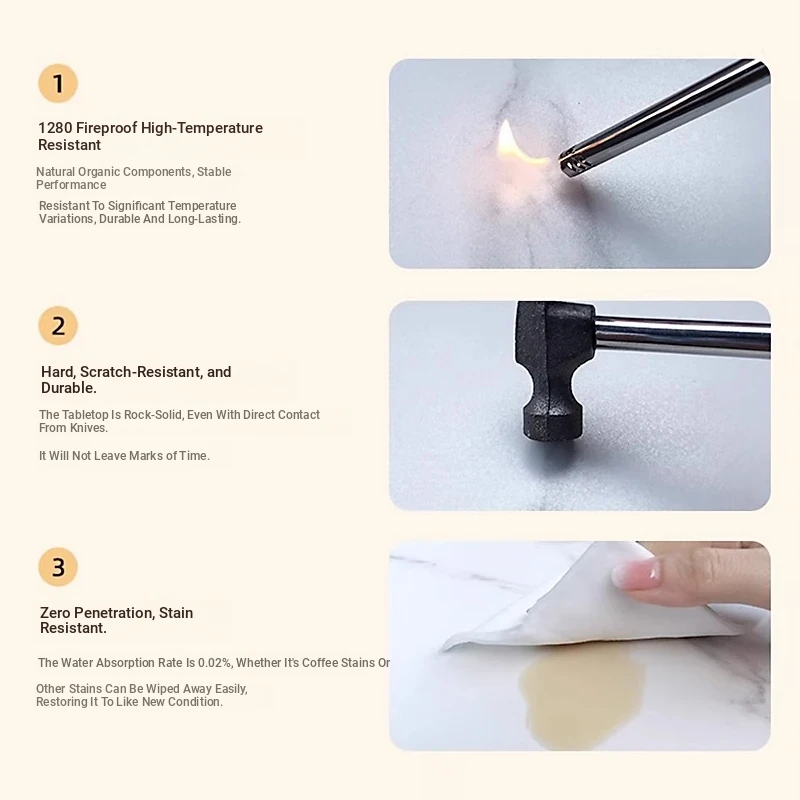 1

1280 Fireproof High-Temperature Resistant

Natural Organic Components, Stable Performance

Resistant To Significant Temperature Variations, Durable And Long-Lasting.

2

Hard, Scratch-Resistant, and Durable.

The Tabletop Is Rock-Solid, Even With Direct Contact From Knives.

It Will Not Leave Marks of Time.

3

Zero Penetration, Stain Resistant.

The Water Absorption Rate Is 0.02%, Whether It's Coffee Stains Or

Other Stains Can Be Wiped Away Easily, Restoring It To Like New Condition.