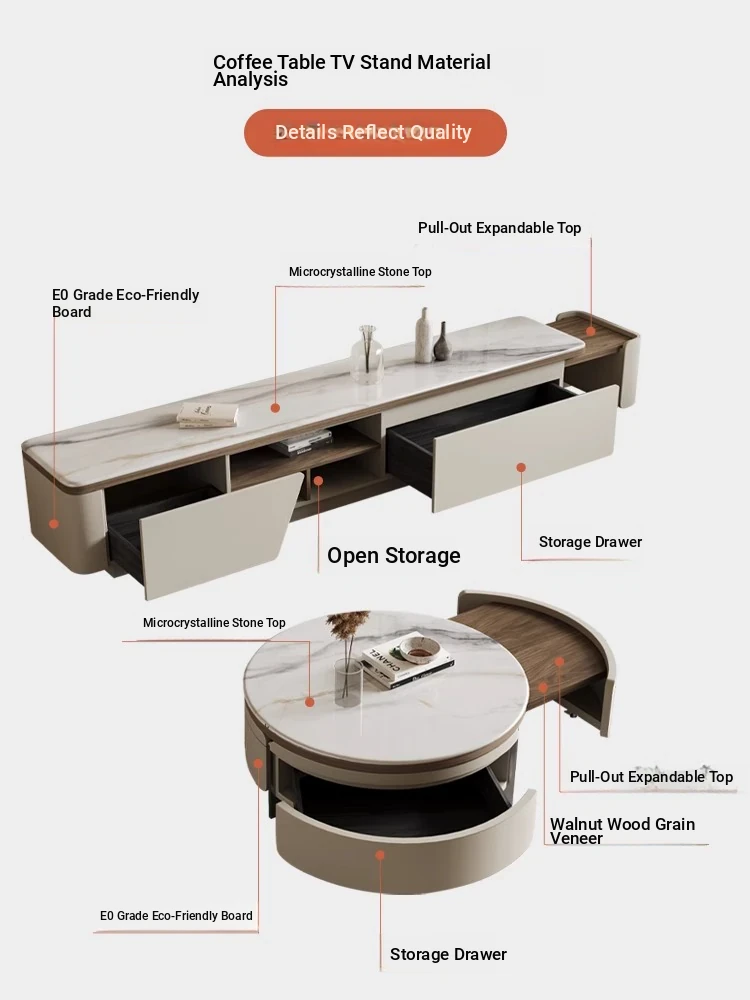 Coffee Table TV Stand Material Analysis

Details Reflect Quality

Pull-Out Expandable Top

Microcrystalline Stone Top

E0 Grade Eco-Friendly Board

Open Storage

Storage Drawer

Microcrystalline Stone Top

CHANEL

Pull-Out Expandable Top

Walnut Wood Grain Veneer

E0 Grade Eco-Friendly Board

Storage Drawer