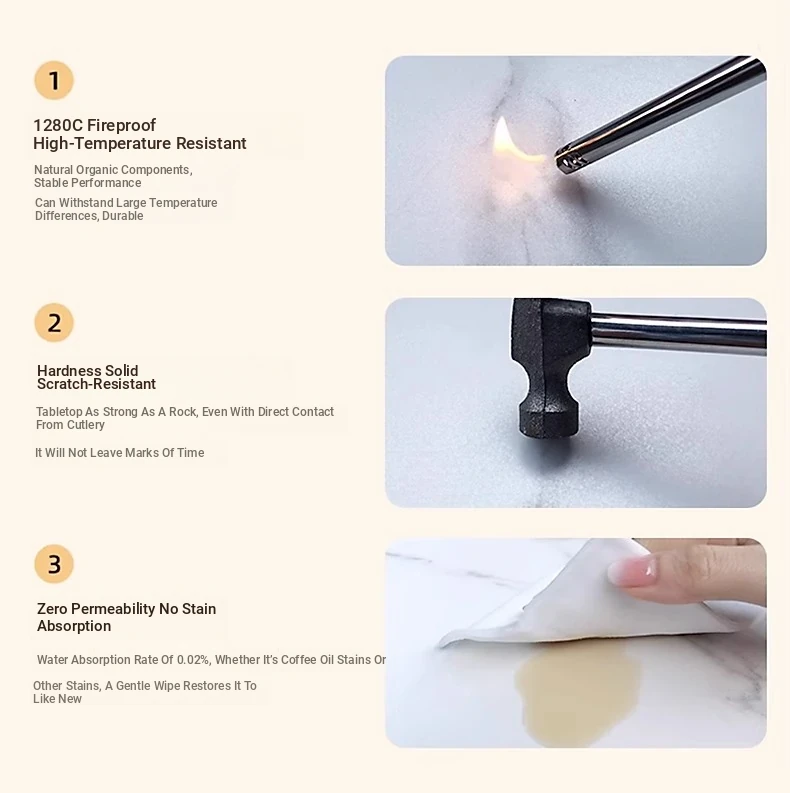 1

1280C Fireproof
High-Temperature Resistant

Natural Organic Components, Stable Performance

Can Withstand Large Temperature Differences, Durable

2

Hardness Solid
Scratch-Resistant

Tabletop As Strong As A Rock, Even With Direct Contact From Cutlery

It Will Not Leave Marks Of Time

3

Zero Permeability No Stain Absorption

Water Absorption Rate Of 0.02%, Whether It's Coffee Oil Stains Or

Other Stains, A Gentle Wipe Restores It To Like New