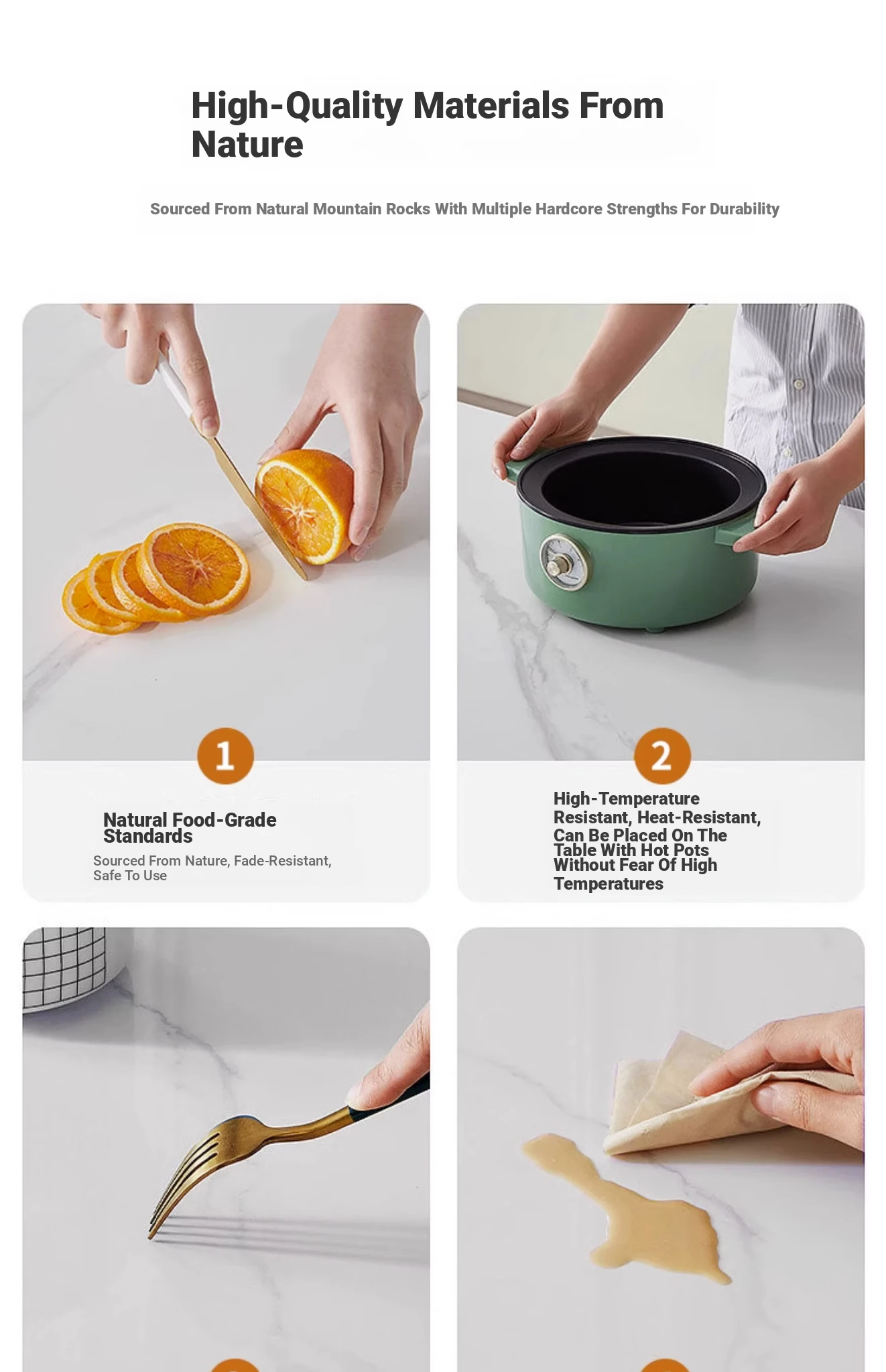 High-Quality Materials From Nature

Sourced From Natural Mountain Rocks With Multiple Hardcore Strengths For Durability

1

Natural Food-Grade Standards

Sourced From Nature, Fade-Resistant, Safe To Use

2

High-Temperature Resistant, Heat-Resistant, Can Be Placed On The Table With Hot Pots Without Fear Of High Temperatures