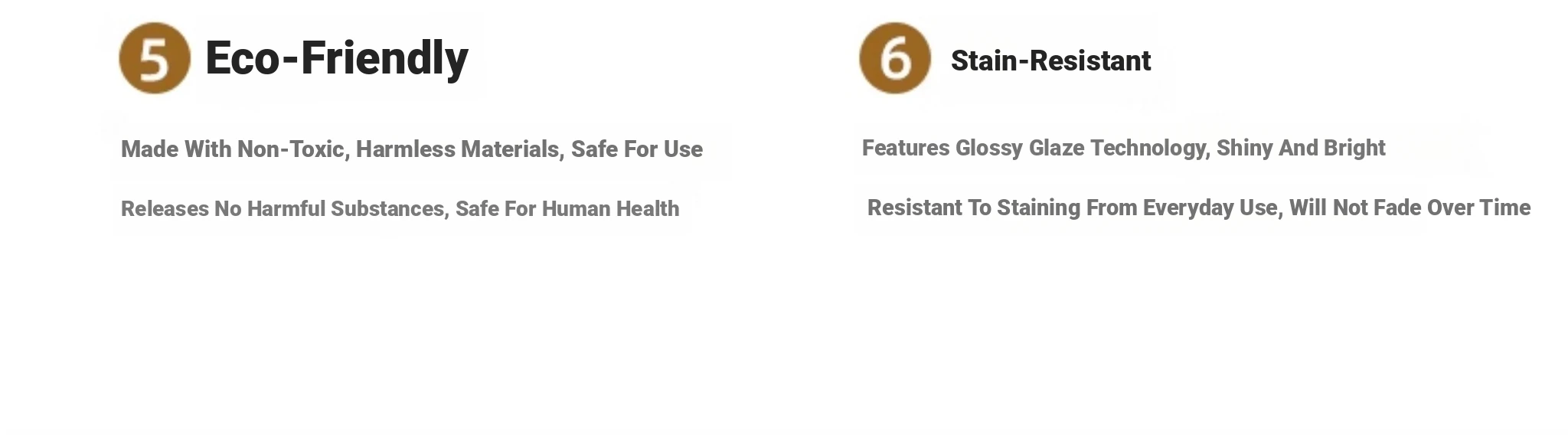 5 Eco-Friendly

Made With Non-Toxic, Harmless Materials, Safe For Use

Releases No Harmful Substances, Safe For Human Health

6 Stain-Resistant

Features Glossy Glaze Technology, Shiny And Bright

Resistant To Staining From Everyday Use, Will Not Fade Over Time