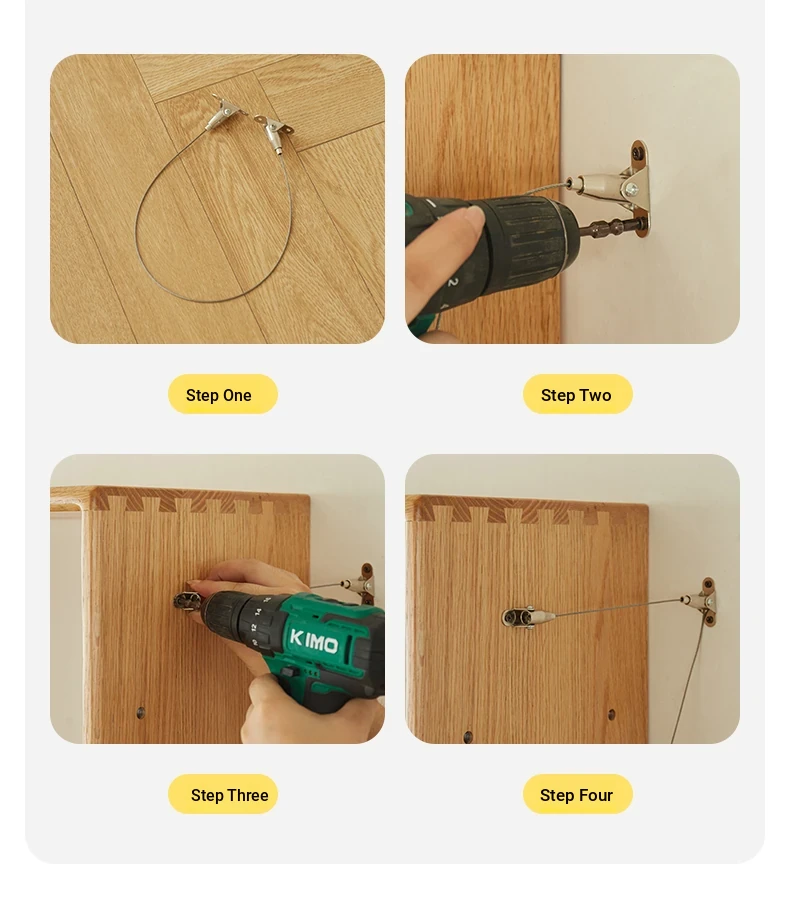 Step One

Step Two

KIMO

Step Three

Step Four