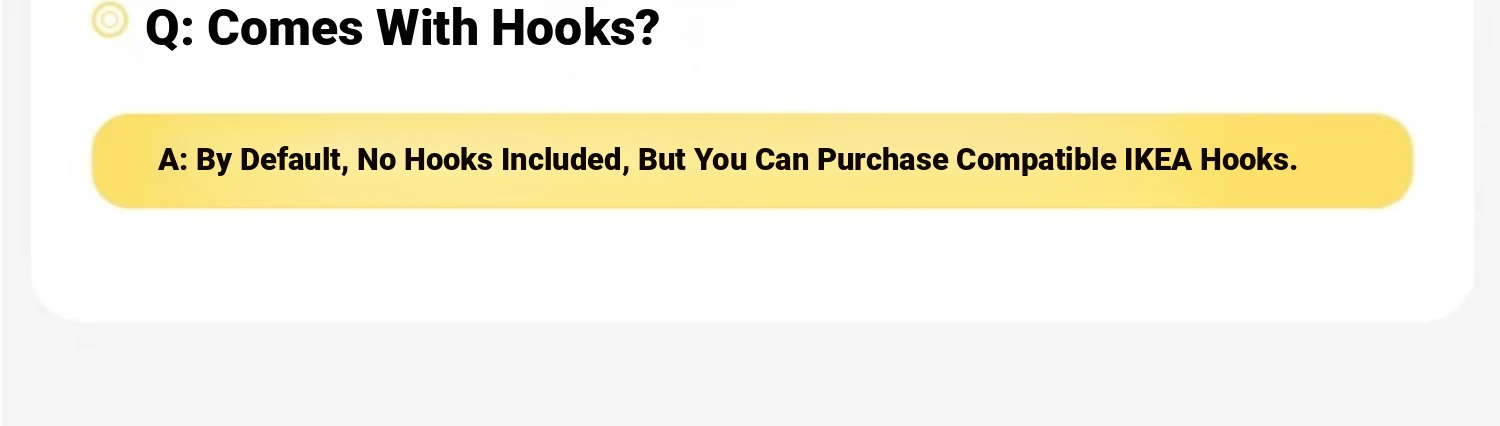 Q: Comes With Hooks?

A: By Default, No Hooks Included, But You Can Purchase Compatible IKEA Hooks.