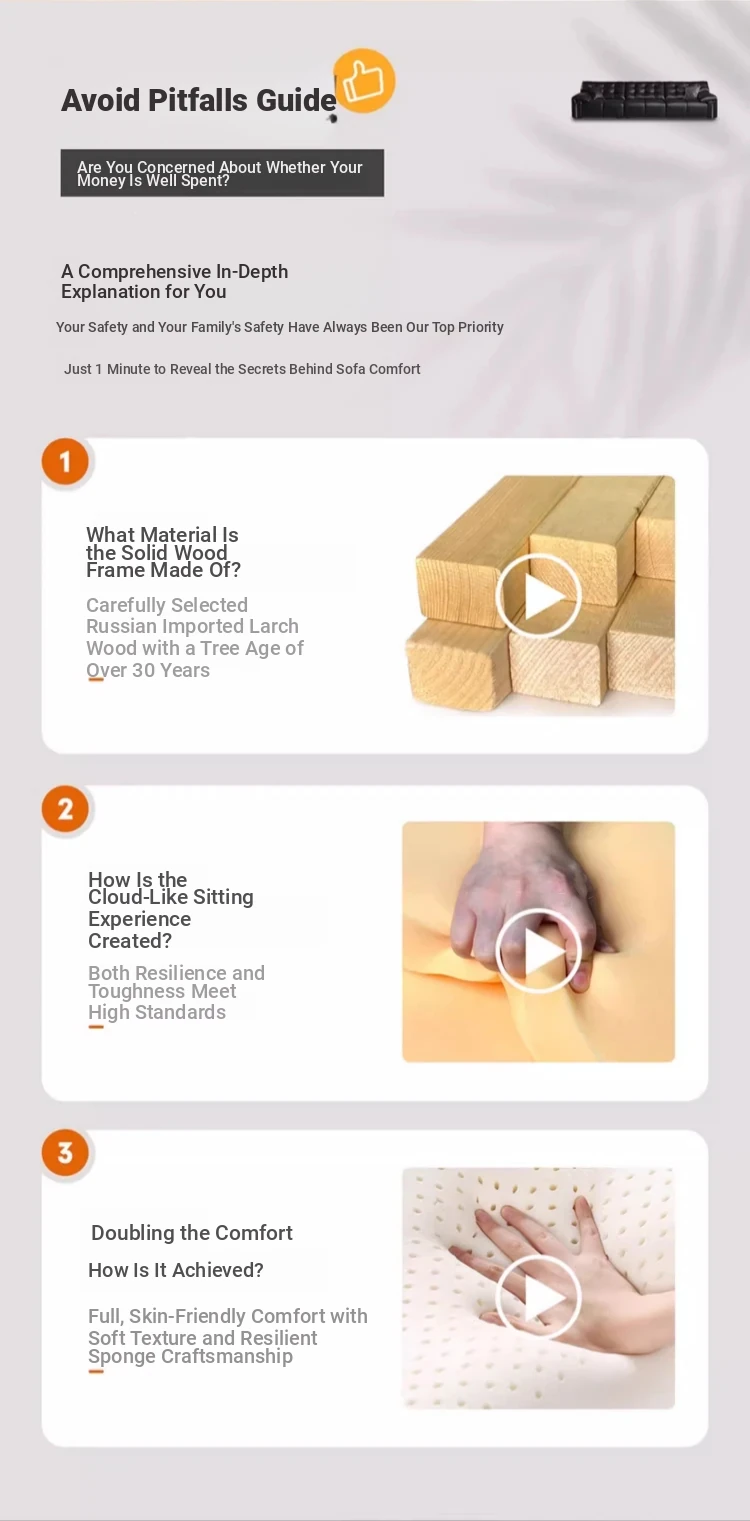 Avoid Pitfalls Guide

Are You Concerned About Whether Your Money Is Well Spent?

A Comprehensive In-Depth Explanation for You

Your Safety and Your Family's Safety Have Always Been Our Top Priority

Just 1 Minute to Reveal the Secrets Behind Sofa Comfort

1

What Material Is the Solid Wood Frame Made Of?

Carefully Selected Russian Imported Larch Wood with a Tree Age of Over 30 Years

2

How Is the Cloud-Like Sitting Experience Created?

Both Resilience and Toughness Meet High Standards

3

Doubling the Comfort

How Is It Achieved?

Full, Skin-Friendly Comfort with Soft Texture and Resilient Sponge Craftsmanship