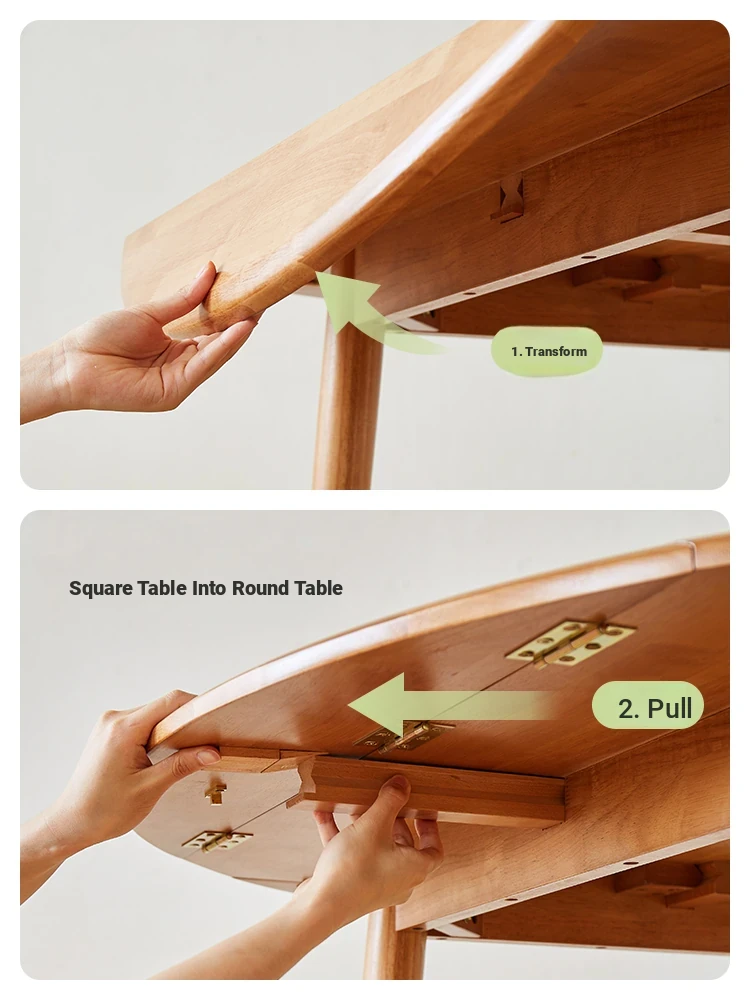 1. Transform

Square Table Into Round Table

2. Pull