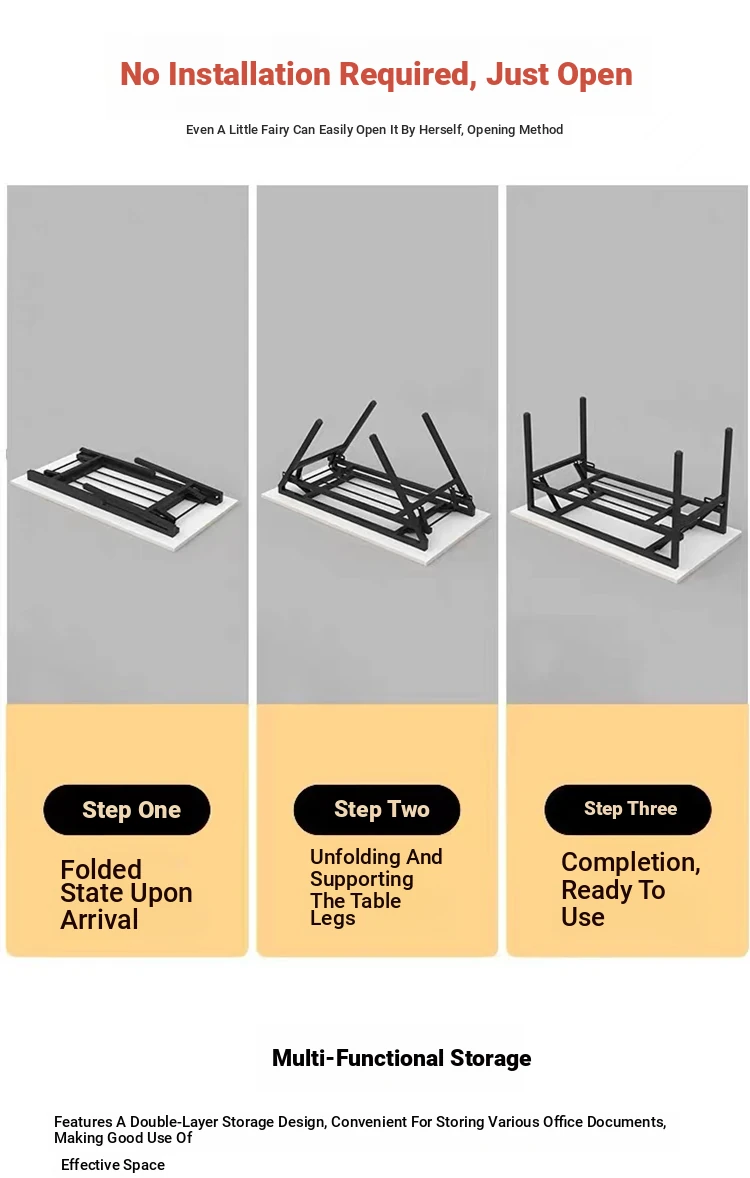 No Installation Required, Just Open

Even A Little Fairy Can Easily Open It By Herself, Opening Method

Step One

Folded State Upon Arrival

Step Two

Unfolding And Supporting The Table Legs

Step Three

Completion, Ready To Use

Multi-Functional Storage

Features A Double-Layer Storage Design, Convenient For Storing Various Office Documents, Making Good Use Of

Effective Space