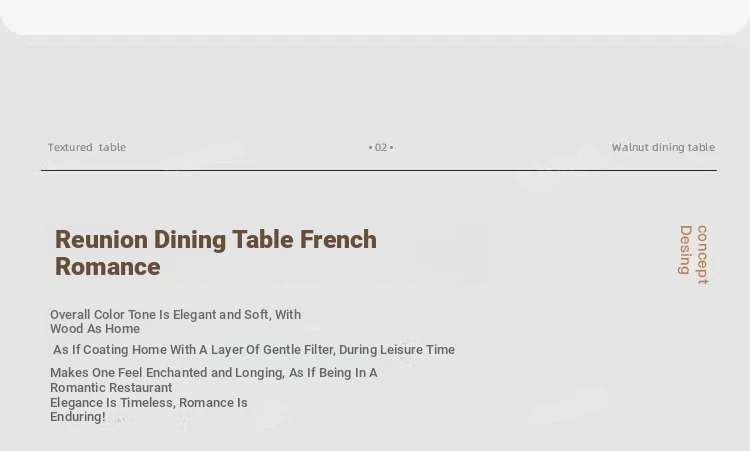 Textured table

• 02 •

Walnut dining table

Reunion Dining Table French Romance

concept
Desing

Overall Color Tone Is Elegant and Soft, With Wood As Home

As If Coating Home With A Layer Of Gentle Filter, During Leisure Time

Makes One Feel Enchanted and Longing, As If Being In A Romantic Restaurant
Elegance Is Timeless, Romance Is Enduring!