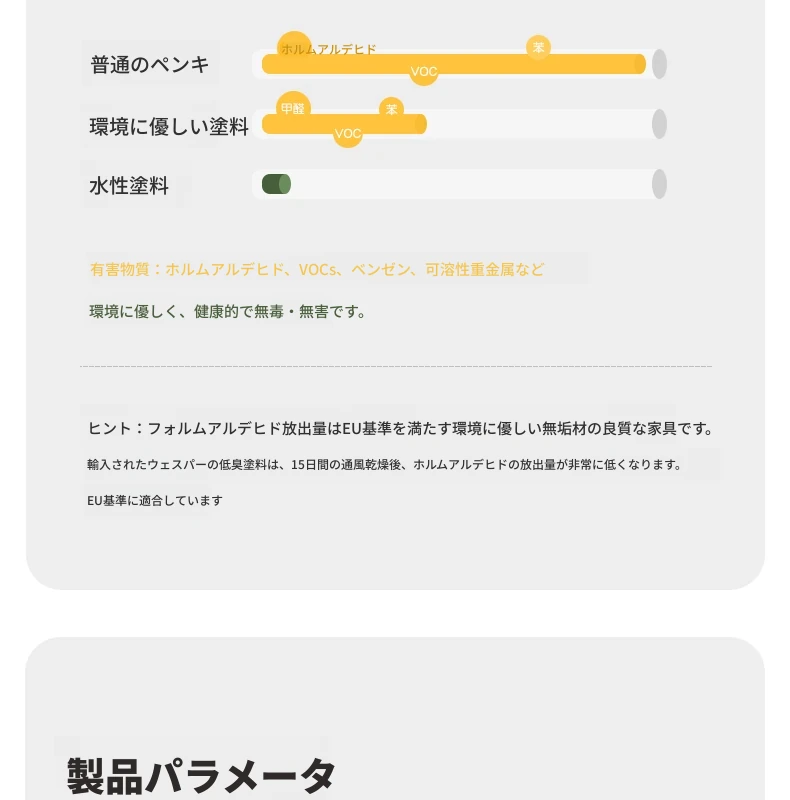 普通のペンキ
ホルムアルデヒド
苯
VOC

環境に優しい塗料
甲醛
苯
VOC

水性塗料

有害物質：ホルムアルデヒド、VOCs、ベンゼン、可溶性重金属など

環境に優しく、健康的で無毒・無害です。

ヒント：フォルムアルデヒド放出量はEU基準を満たす環境に優しい無垢材の良質な家具です。

輸入されたウェスパーの低臭塗料は、15日間の通風乾燥後、ホルムアルデヒドの放出量が非常に低くなります。

EU基準に適合しています

製品パラメータ