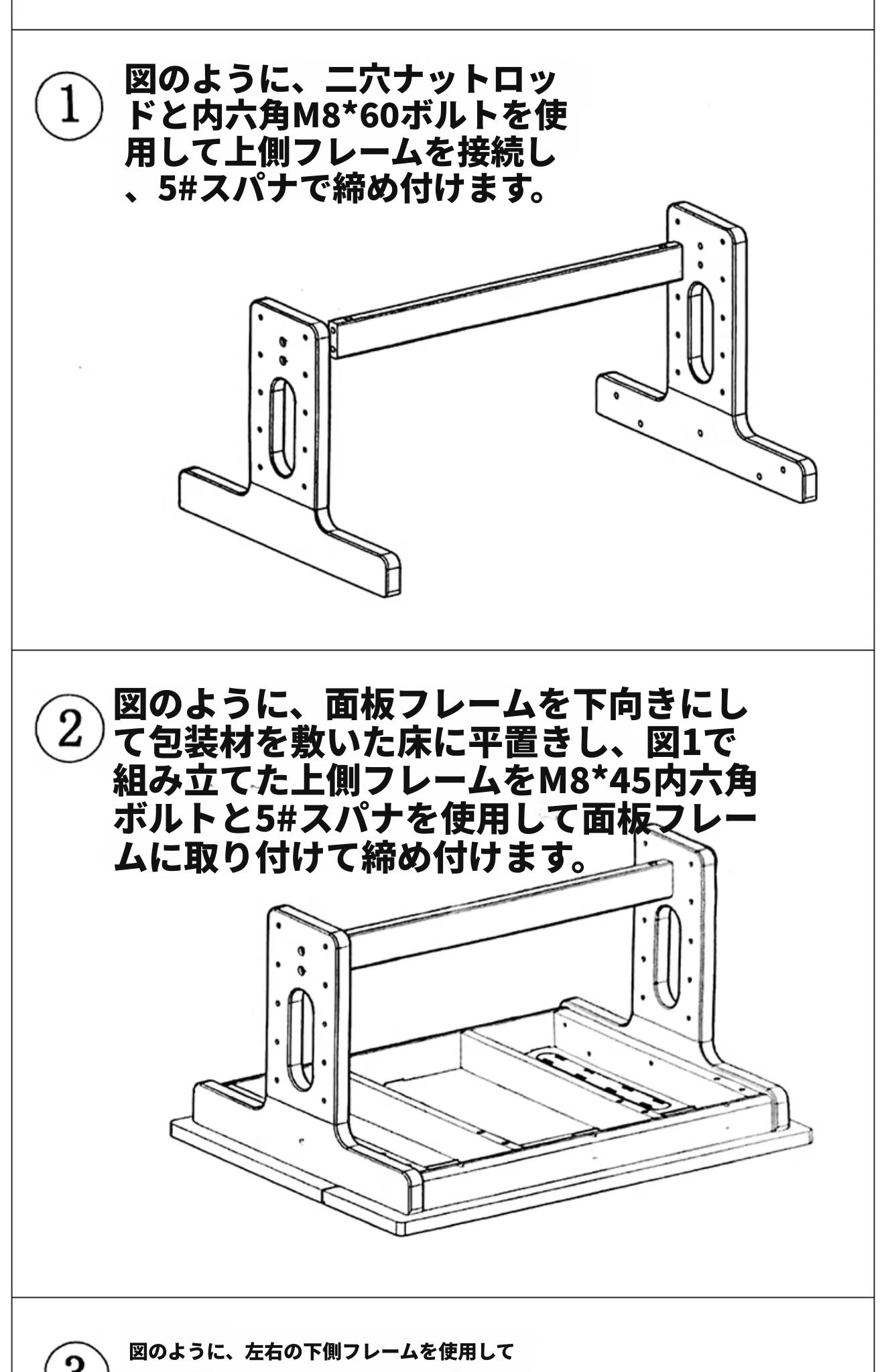 ①

図のように、二穴ナットロッドと内六角M8*60ボルトを使用して上側フレームを接続し、5#スパナで締め付けます。

②

図のように、面板フレームを下向きにして包装材を敷いた床に平置きし、図1で組み立てた上側フレームをM8*45内六角ボルトと5#スパナを使用して面板フレームに取り付けて締め付けます。

③

図のように、左右の下側フレームを使用して