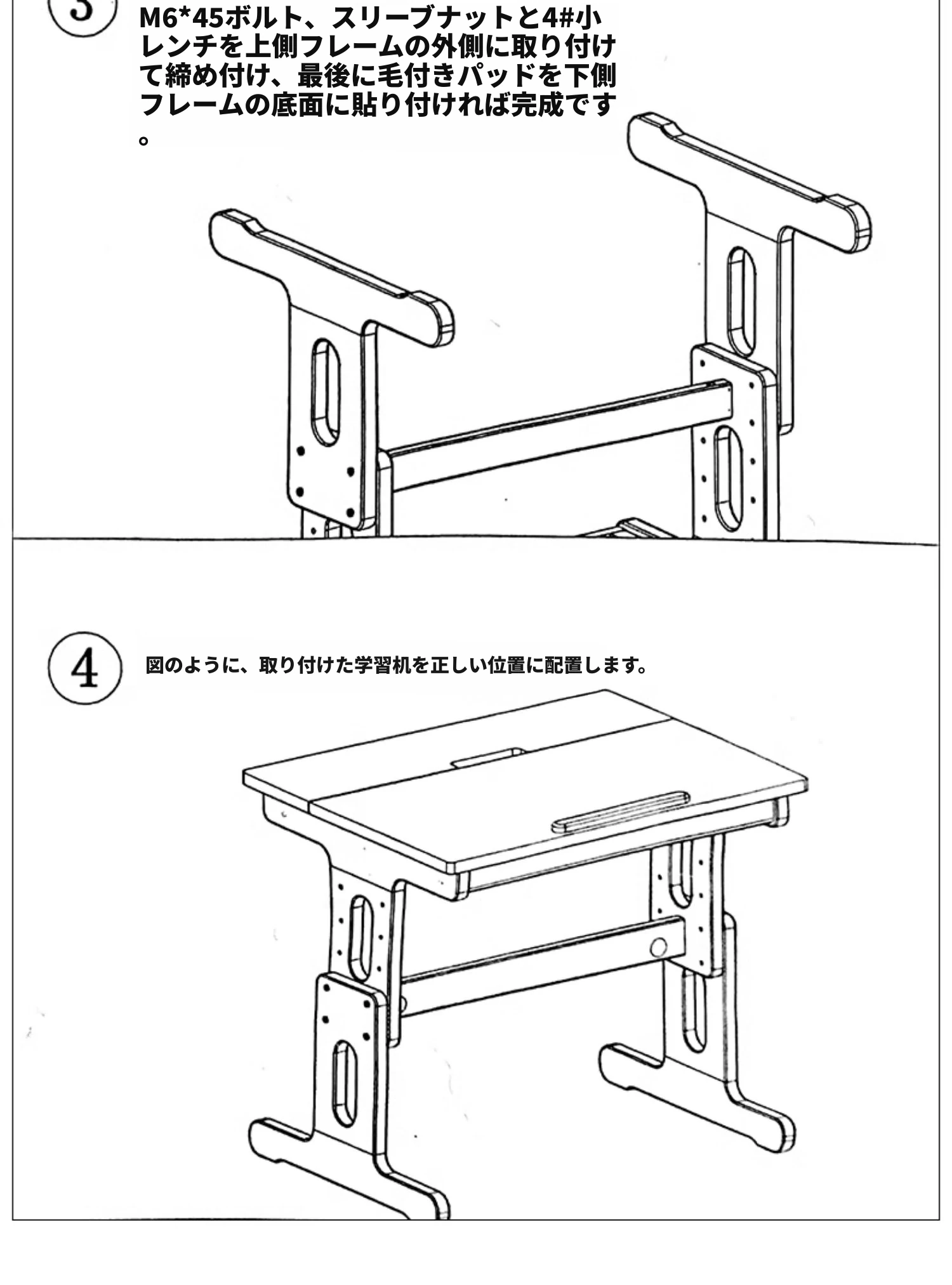 3

M6*45ボルト、スリーブナットと4#小レンチを上側フレームの外側に取り付けて締め付け、最後に毛付きパッドを下側フレームの底面に貼り付ければ完成です。

4

図のように、取り付けた学習机を正しい位置に配置します。