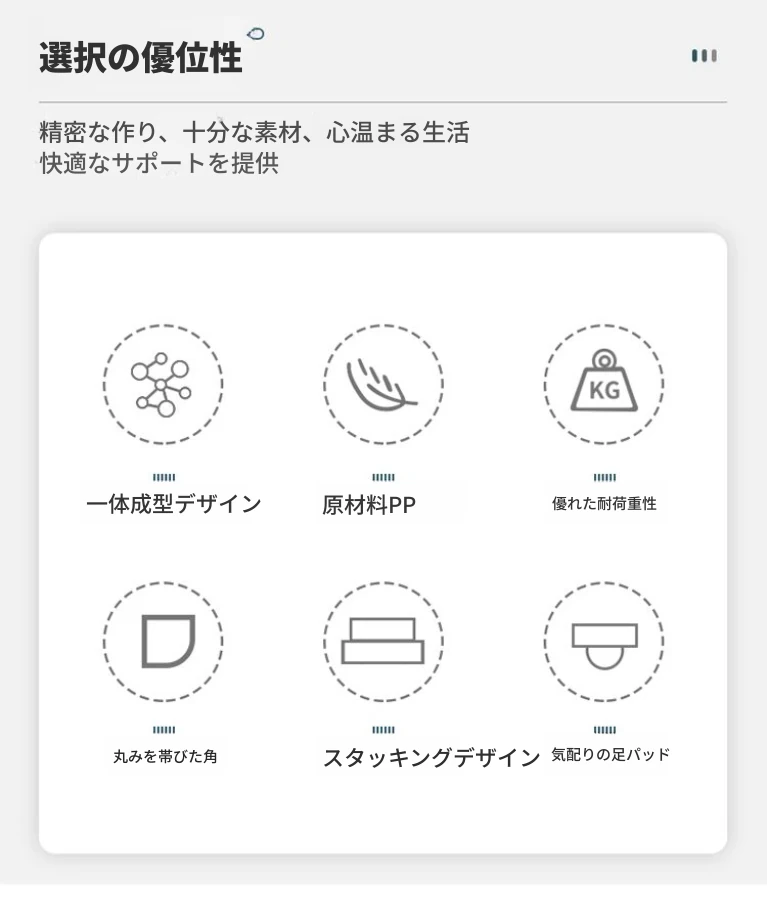 選択の優位性

精密な作り、十分な素材、心温まる生活
快適なサポートを提供

KG

一体成型デザイン

原材料PP

優れた耐荷重性

丸みを帯びた角

スタッキングデザイン

気配りの足パッド