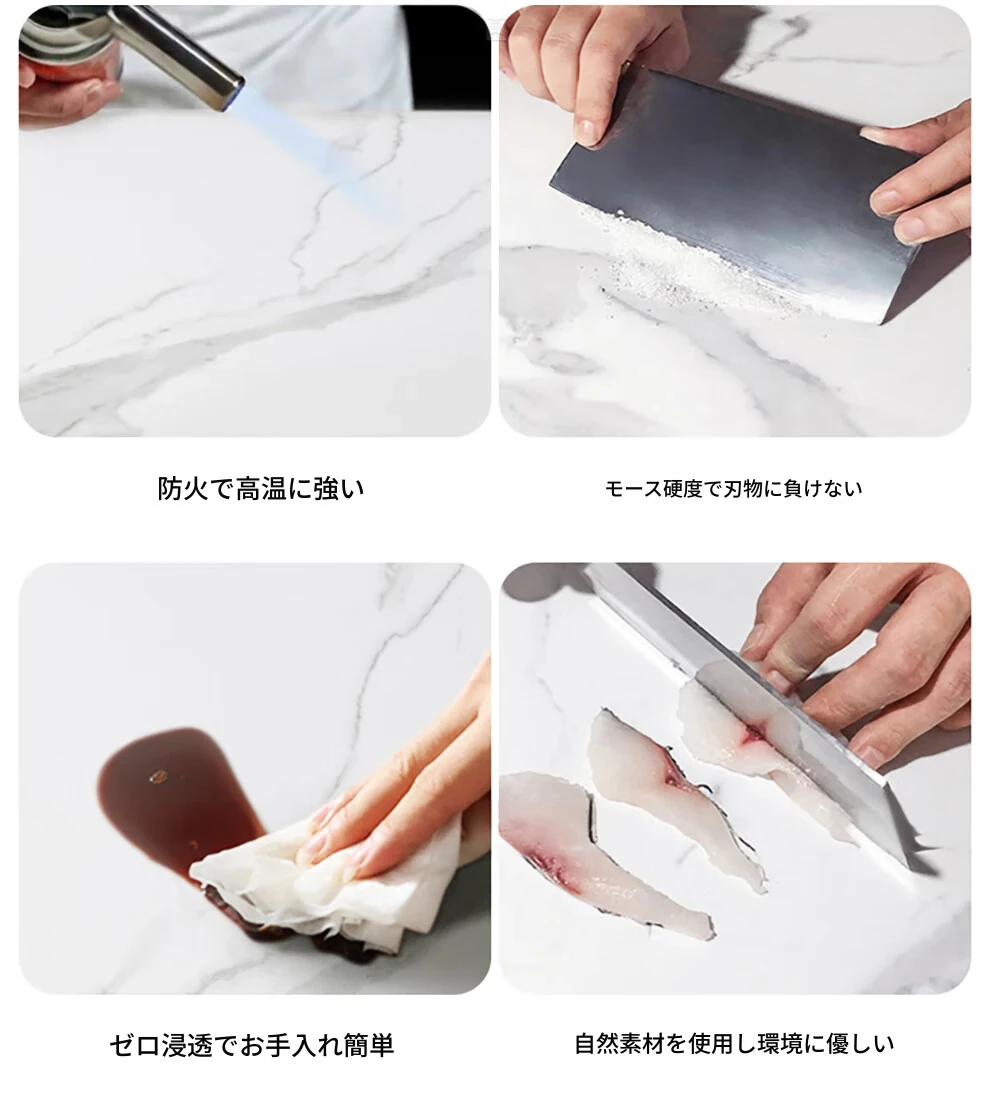 防火で高温に強い

モース硬度で刃物に負けない

ゼロ浸透でお手入れ簡単

自然素材を使用し環境に優しい