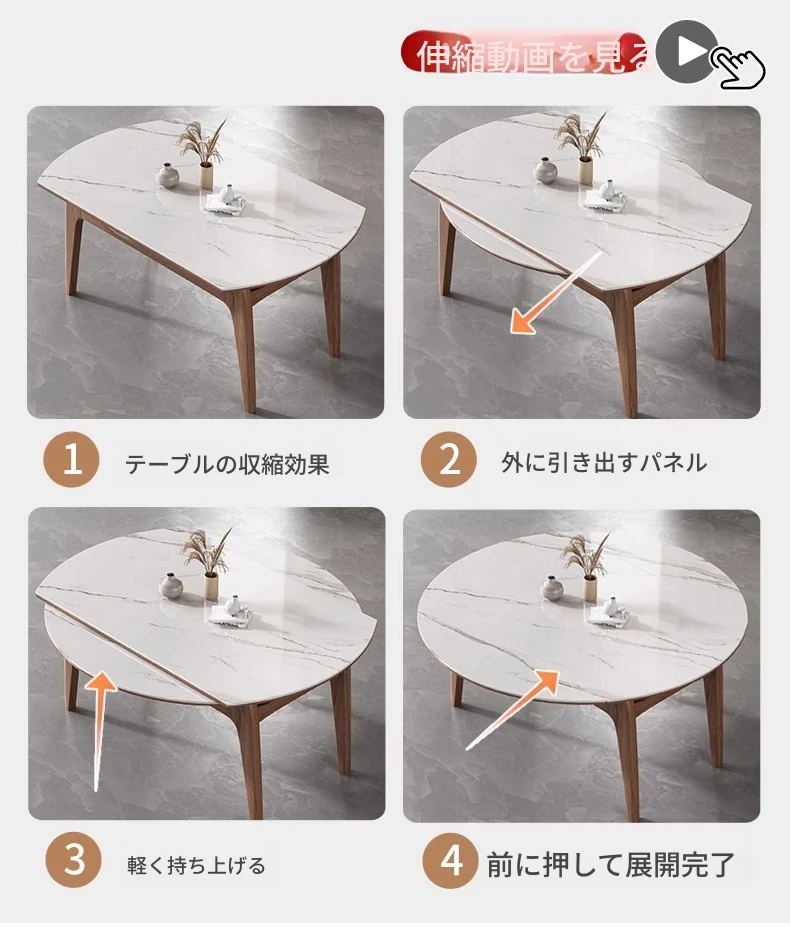 伸縮動画を見る

1 テーブルの収縮効果

2 外に引き出すパネル

3 軽く持ち上げる

4 前に押して展開完了